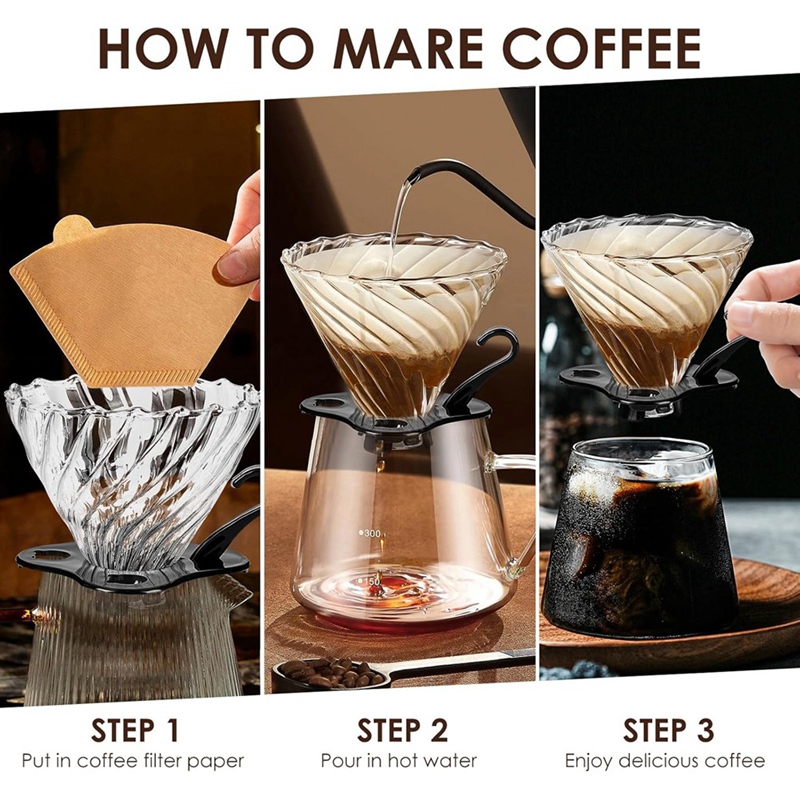 HOW TO MARE COFFEE

300

150

STEP 1
Put in coffee filter paper

STEP 2
Pour in hot water

STEP 3
Enjoy delicious coffee